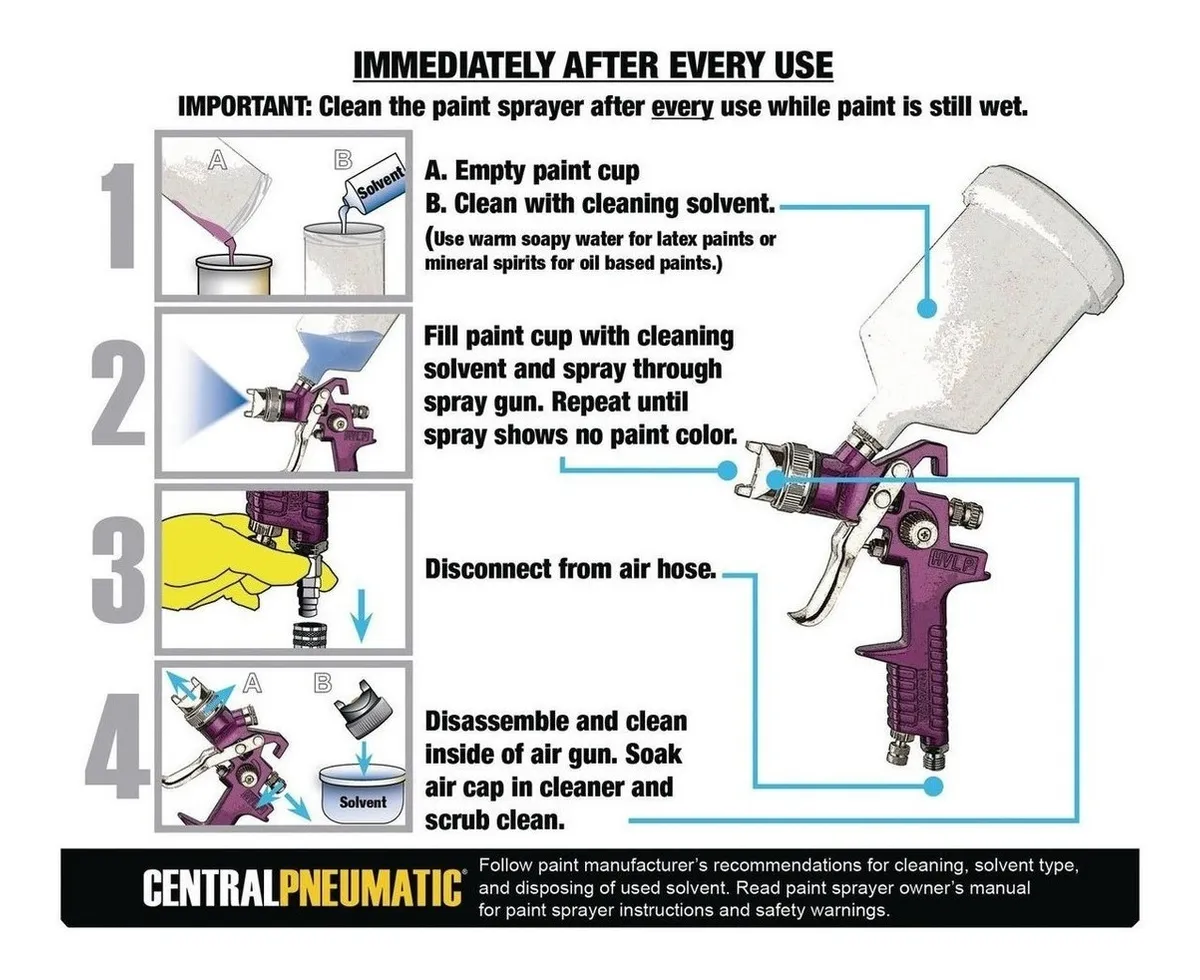 IMMEDIATELY AFTER EVERY USE

IMPORTANT: Clean the paint sprayer after every use while paint is still wet.

1

A

B

Solvent

A. Empty paint cup
B. Clean with cleaning solvent.
(Use warm soapy water for latex paints or mineral spirits for oil based paints.)

2

HVLP

Fill paint cup with cleaning solvent and spray through spray gun. Repeat until spray shows no paint color.

3

Disconnect from air hose.

4

A

B

Solvent

Disassemble and clean inside of air gun. Soak air cap in cleaner and scrub clean.

HVLP

CENTRALPNEUMATIC®

Follow paint manufacturer's recommendations for cleaning, solvent type, and disposing of used solvent. Read paint sprayer owner's manual for paint sprayer instructions and safety warnings.